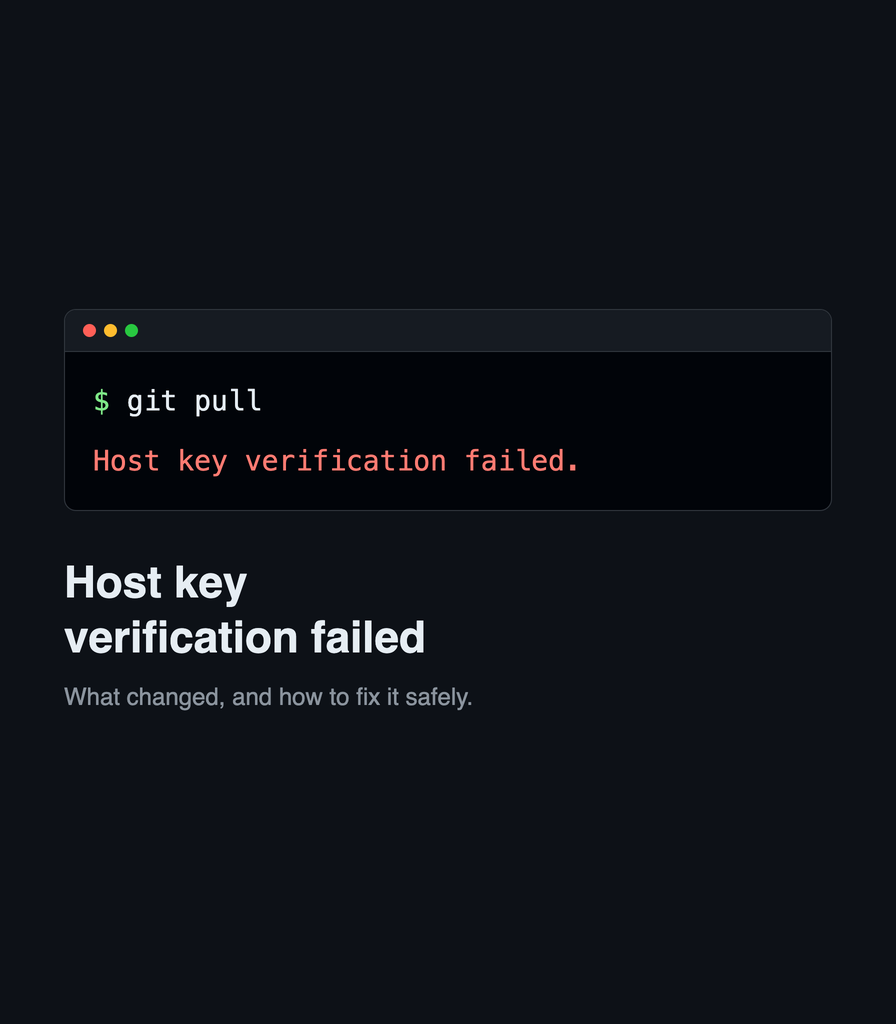 $ git pull

Host key verification failed.

Host key verification failed

What changed, and how to fix it safely.